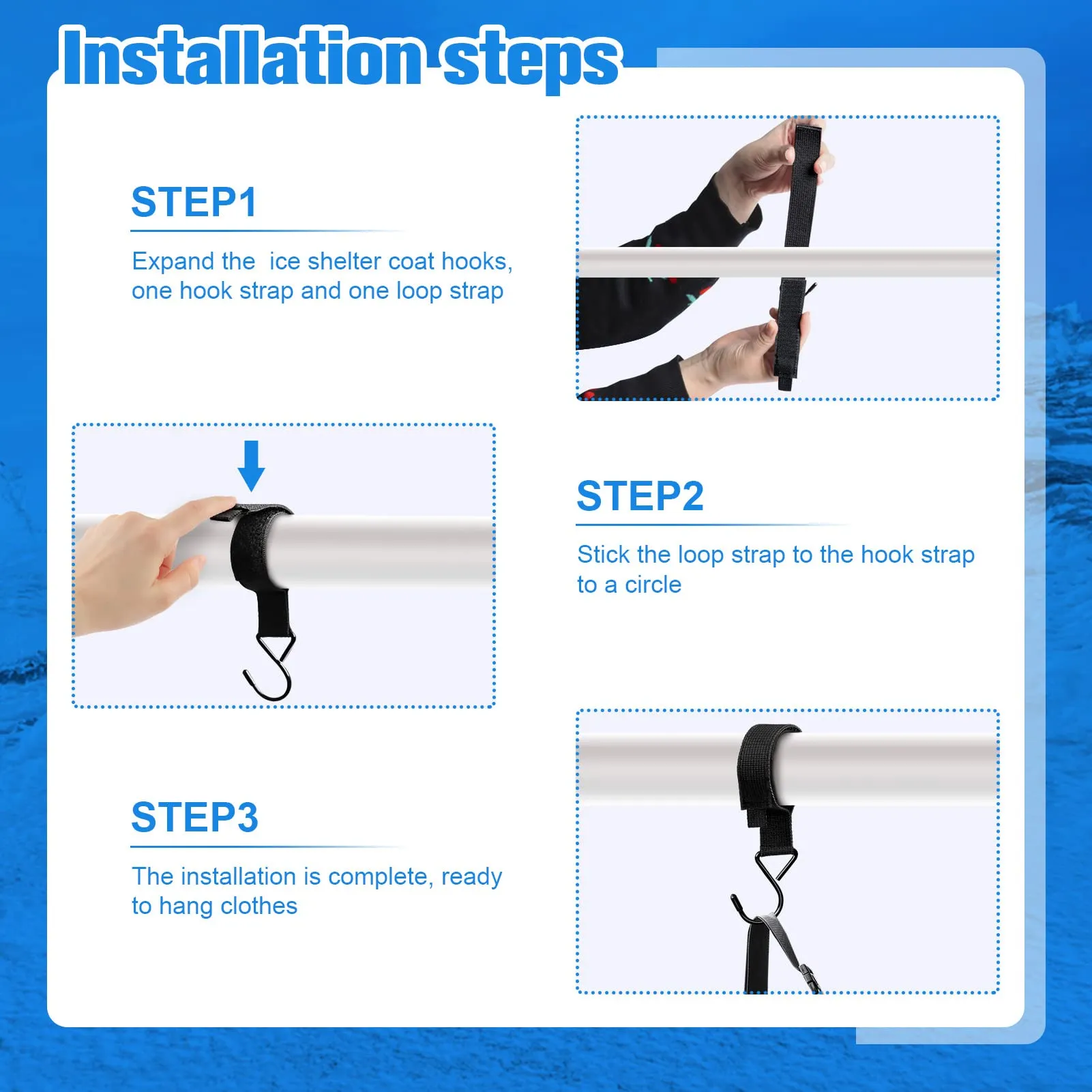 Installation steps

STEP1

Expand the  ice shelter coat hooks, one hook strap and one loop strap

STEP2

Stick the loop strap to the hook strap to a circle

STEP3

The installation is complete, ready to hang clothes